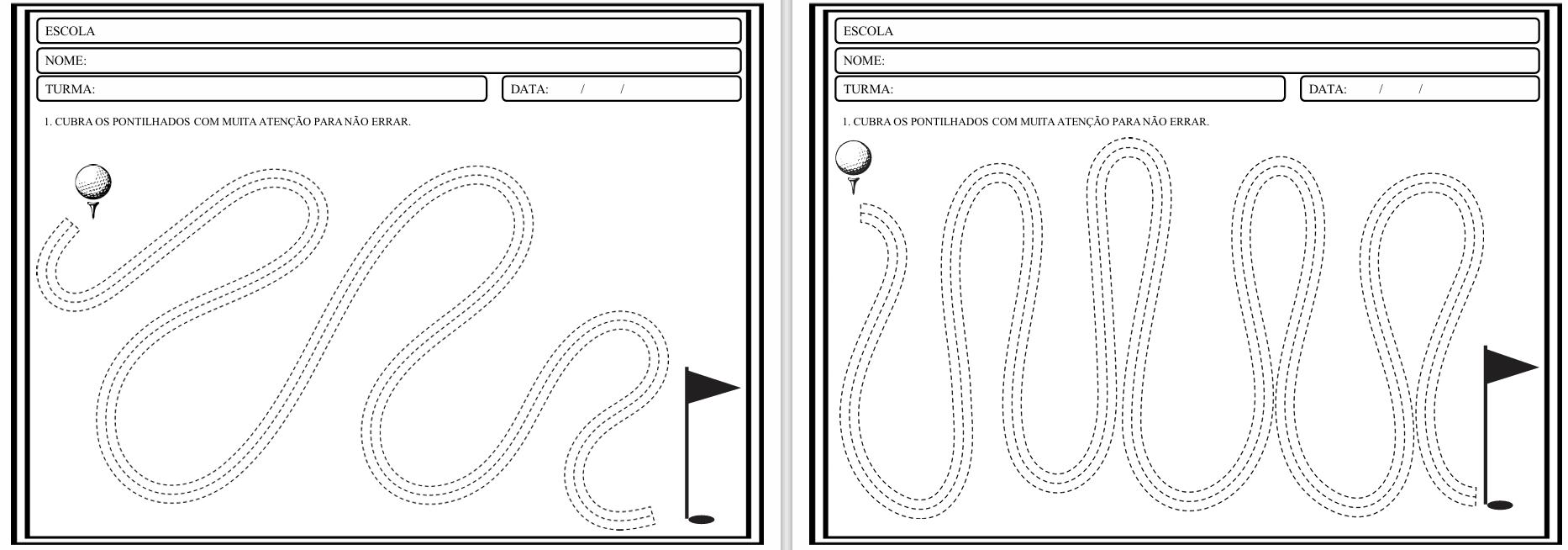 ESCOLA

NOME:

TURMA:

DATA: / /

1. CUBRA OS PONTILHADOS COM MUITA ATENÇÃO PARA NÃO ERRAR.

ESCOLA

NOME:

TURMA:

DATA: / /

1. CUBRA OS PONTILHADOS COM MUITA ATENÇÃO PARA NÃO ERRAR.