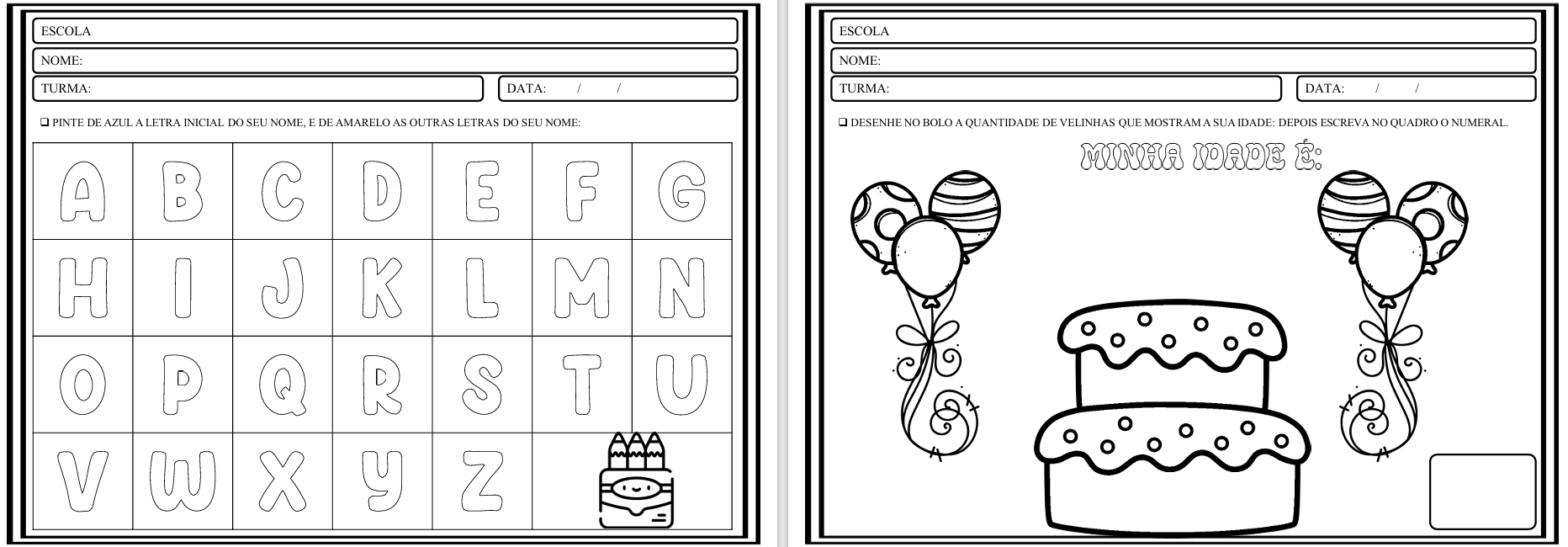 ESCOLA

NOME:

TURMA:

DATA: / /

❑ PINTE DE AZUL A LETRA INICIAL DO SEU NOME, E DE AMARELO AS OUTRAS LETRAS DO SEU NOME:

| A | B | C | D | E | F | G |
|---|---|---|---|---|---|---|
| H | I | J | K | L | M | N |
| O | P | Q | R | S | T | U |
| V | W | X | Y | Z | | |

ESCOLA

NOME:

TURMA:

DATA: / /

❑ DESENHE NO BOLO A QUANTIDADE DE VELINHAS QUE MOSTRAM A SUA IDADE: DEPOIS ESCREVA NO QUADRO O NUMERAL.

MINHA IDADE É: